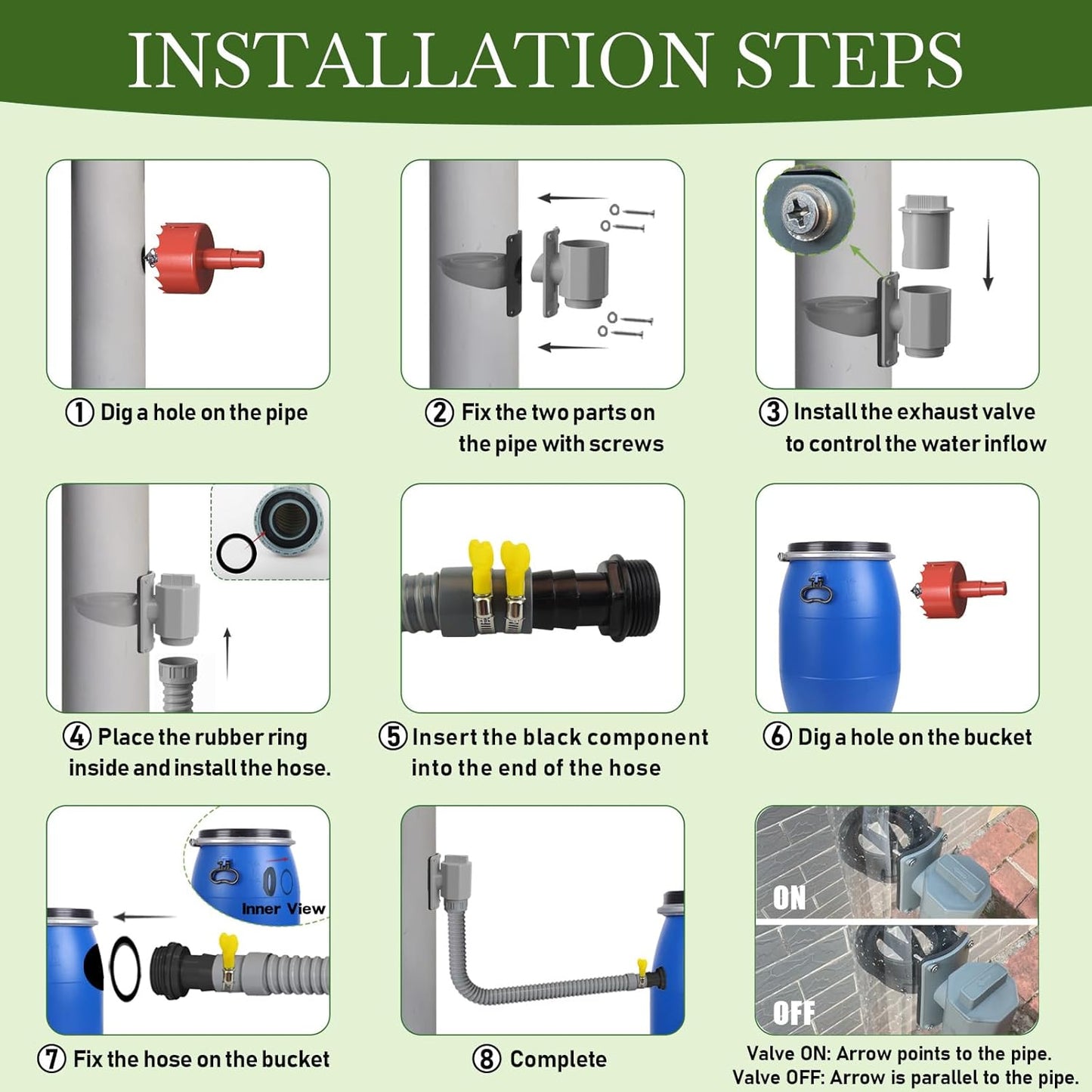 INSTALLATION STEPS

① Dig a hole on the pipe

② Fix the two parts on the pipe with screws

③ Install the exhaust valve to control the water inflow

④ Place the rubber ring inside and install the hose.

⑤ Insert the black component into the end of the hose

⑥ Dig a hole on the bucket

Inner View

⑦ Fix the hose on the bucket

⑧ Complete

ON

OFF

Valve ON: Arrow points to the pipe.
Valve OFF: Arrow is parallel to the pipe.